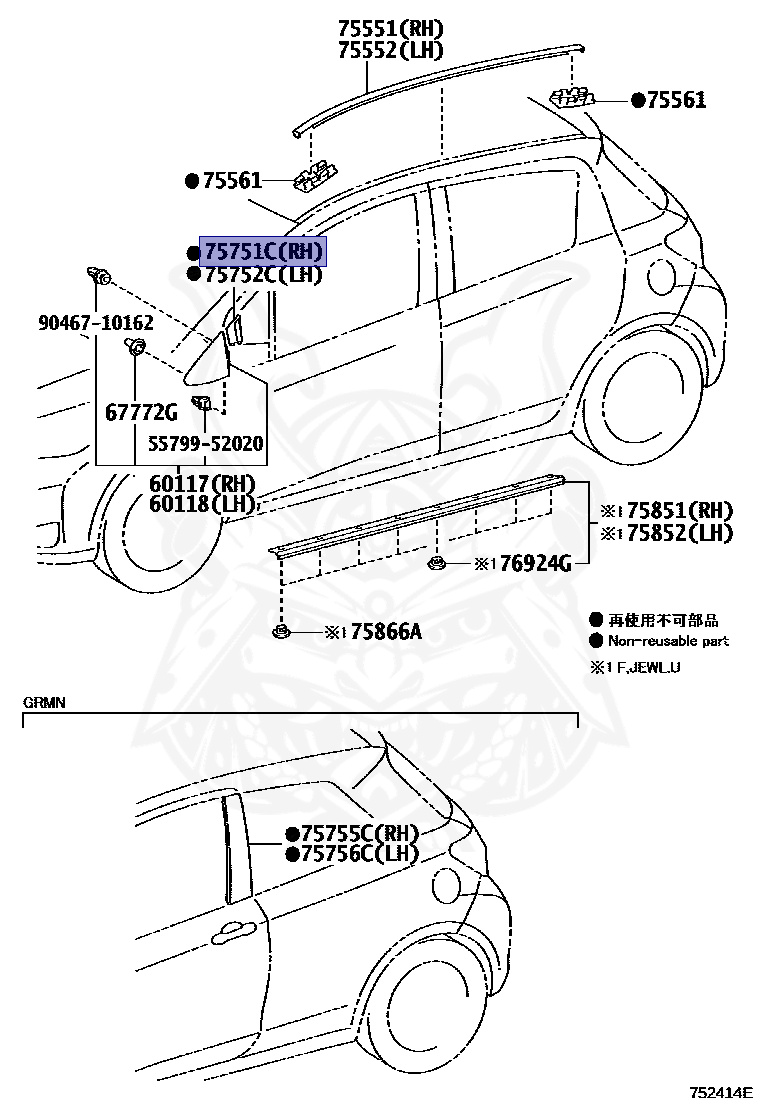 75551(RH)
75552(LH)

●75561

●75561

●75751C(RH)
●75752C(LH)

90467-10162

67772G

55799-52020

60117(RH)
60118(LH)

※1 75851(RH)
※1 75852(LH)

※1 76924G

※1 75866A

● 再使用不可部品
● Non-reusable part

※1 F,JEWL,U

GRMN

●75755C(RH)
●75756C(LH)

752414E