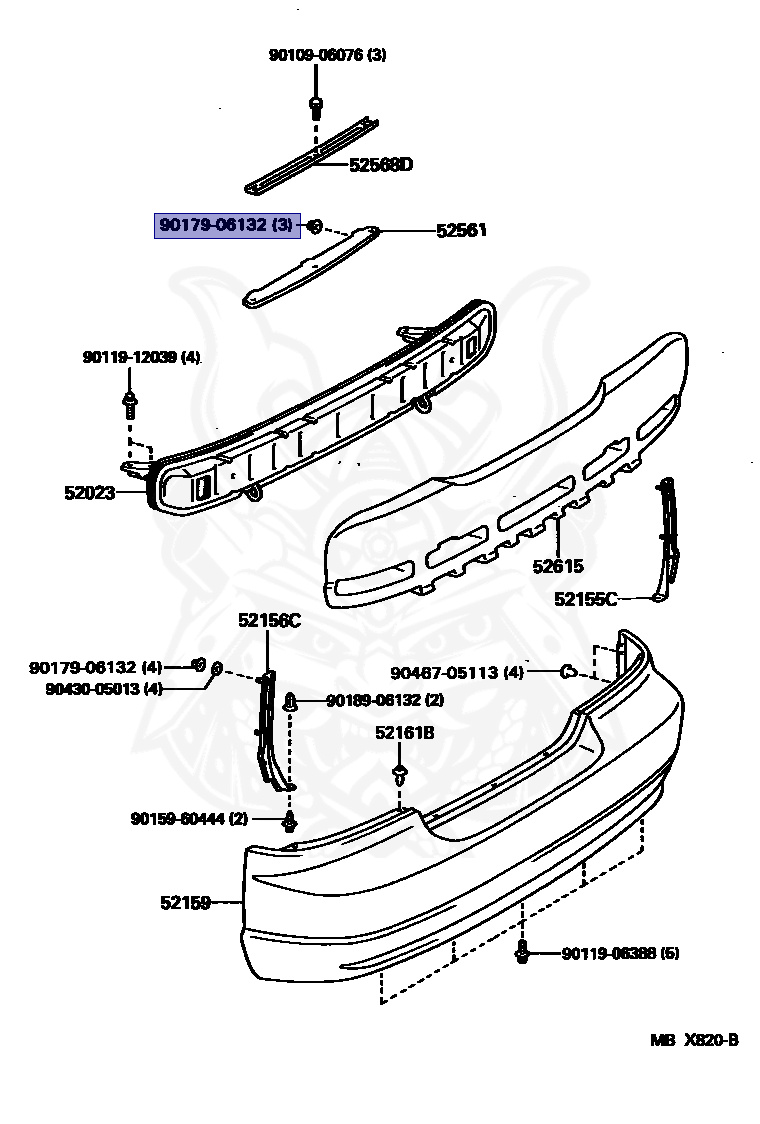 90109-06076 (3)

52568D

90179-06132 (3)

52561

90119-12039 (4)

52023

52615

52155C

52156C

90179-06132 (4)

90430-05013 (4)

90467-05113 (4)

90189-06132 (2)

52161B

90159-60444 (2)

52159

90119-06388 (5)

MB X820-B