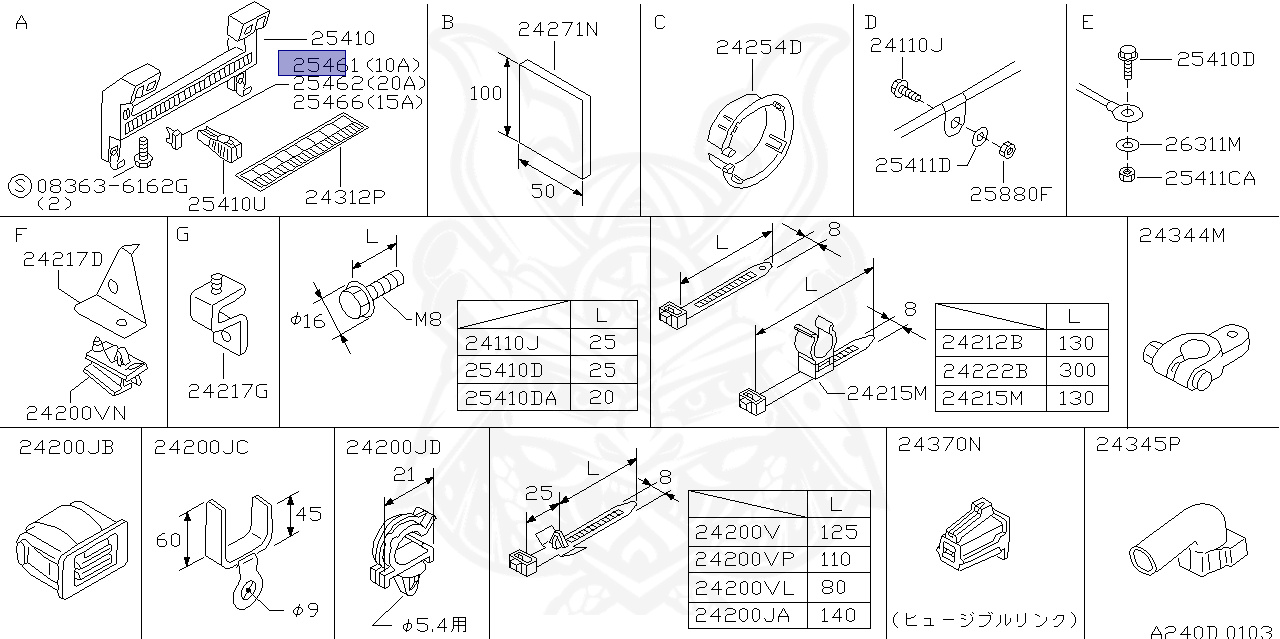 A
25410
25461(10A)
25462(20A)
25466(15A)
Ⓢ08363-6162G
(2)
25410U
24312P

B
24271N
100
50

C
24254D

D
24110J
25411D
25880F

E
25410D
26311M
25411CA

F
24217D
24200VN

G
24217G

L
$\phi$16
M8

| | L |
|---|---|
| 24110J | 25 |
| 25410D | 25 |
| 25410DA | 20 |

L
8
L
8
24215M

| | L |
|---|---|
| 24212B | 130 |
| 24222B | 300 |
| 24215M | 130 |

24344M

24200JB

24200JC
60
45
$\phi$9

24200JD
21
$\phi$5.4用

25
L
8

| | L |
|---|---|
| 24200V | 125 |
| 24200VP | 110 |
| 24200VL | 80 |
| 24200JA | 140 |

24370N
(ヒュージブルリンク)

24345P

A240D 0103