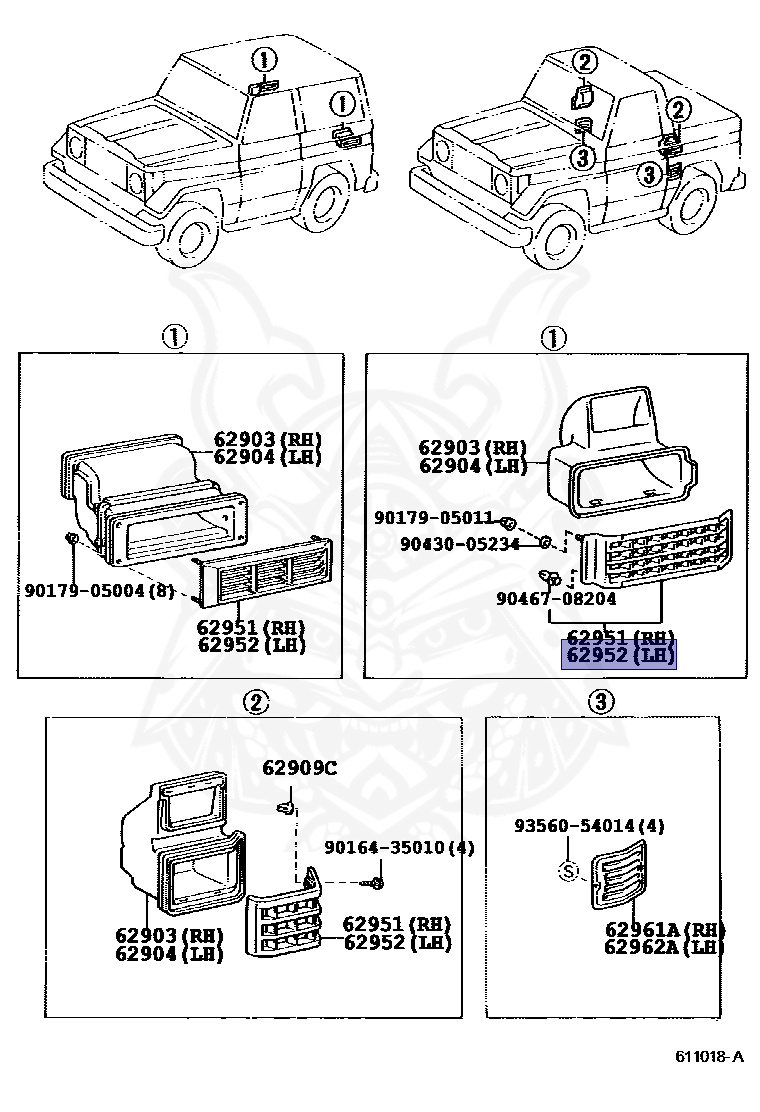 ①
①
②
②
③
③

①
62903 (RH)
62904 (LH)
90179-05004 (8)
62951 (RH)
62952 (LH)

①
62903 (RH)
62904 (LH)
90179-05011
90430-05234
90467-08204
62951 (RH)
62952 (LH)

②
62909C
90164-35010 (4)
62903 (RH)
62904 (LH)
62951 (RH)
62952 (LH)

③
93560-54014 (4)
S
62961A (RH)
62962A (LH)

611018-A