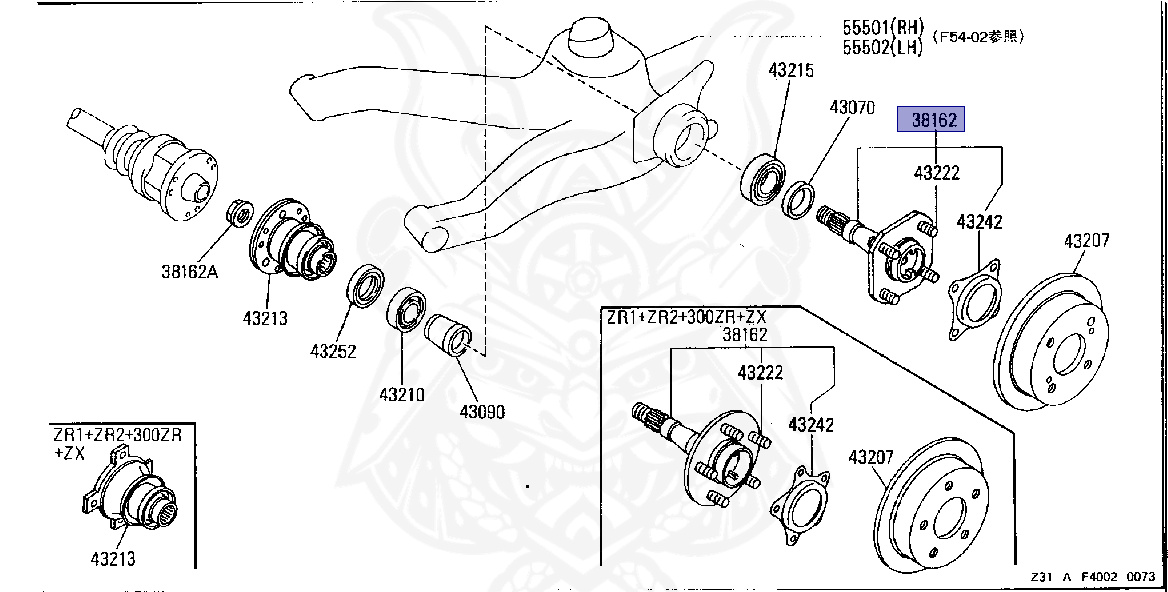 55501(RH)
55502(LH) (F54-02参照)

43215

43070

38162

43222

43242

43207

38162A

43213

43252

43210

43090

ZR1+ZR2+300ZR+ZX
38162

43222

43242

43207

ZR1+ZR2+300ZR
+ZX

43213

Z31 A F4002 0073