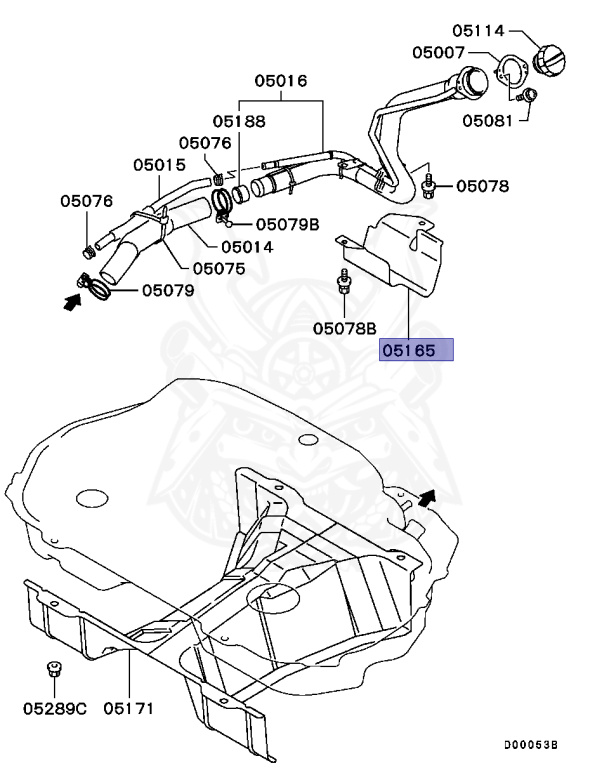 05114
05007
05016
05081
05188
05076
05015
05078
05076
05079B
05014
05075
05079
05078B
05165
05289C
05171
D00053B