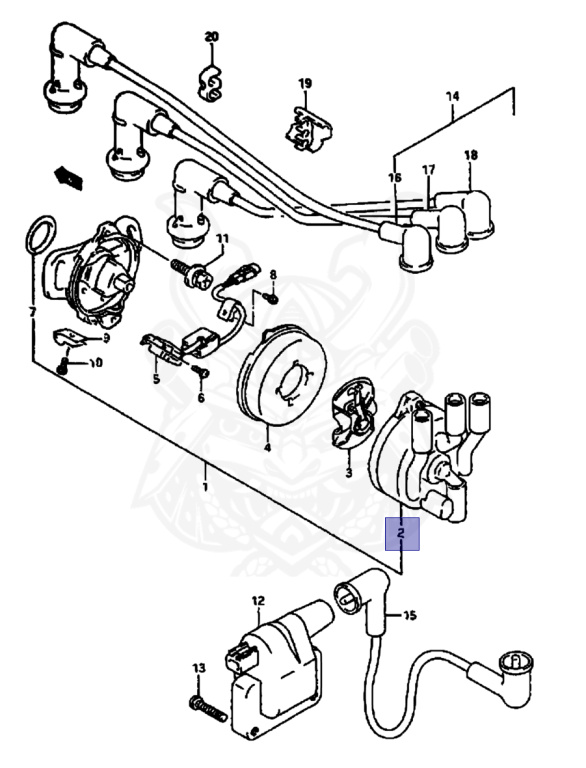 20
19
14
18
17
16
11
8
7
9
10
5
6
4
3
1
2
12
15
13