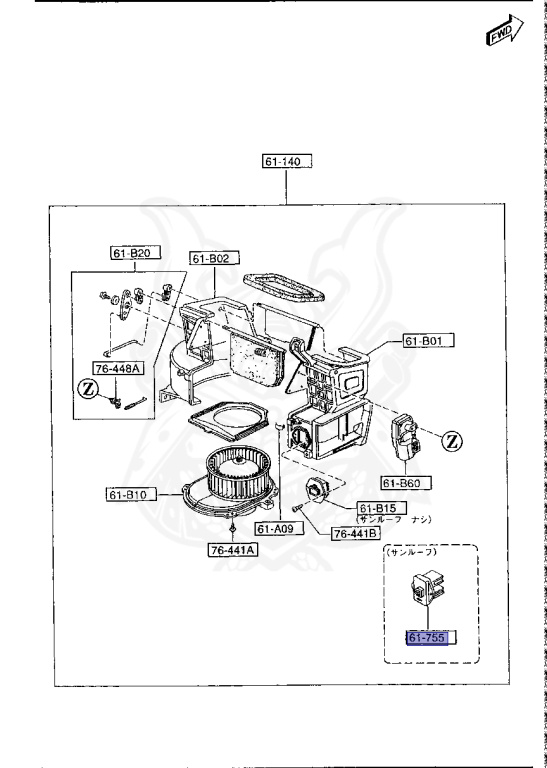 FWD

61-140

61-B20

61-B02

61-B01

76-448A

Z

Z

61-B60

61-B10

61-B15
(サンルーフ ナシ)

61-A09

76-441B

76-441A

(サンルーフ)

61-755