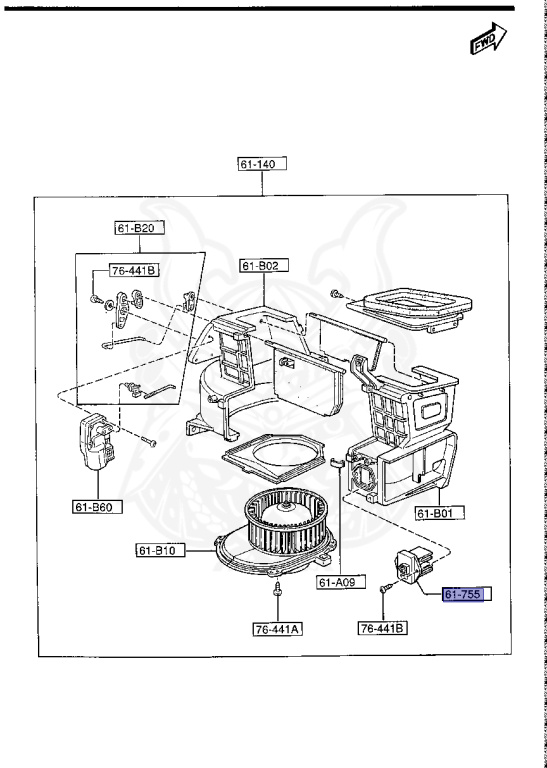 FWD

61-140

61-B20

76-441B

61-B02

61-B60

61-B01

61-B10

61-A09

61-755

76-441A

76-441B