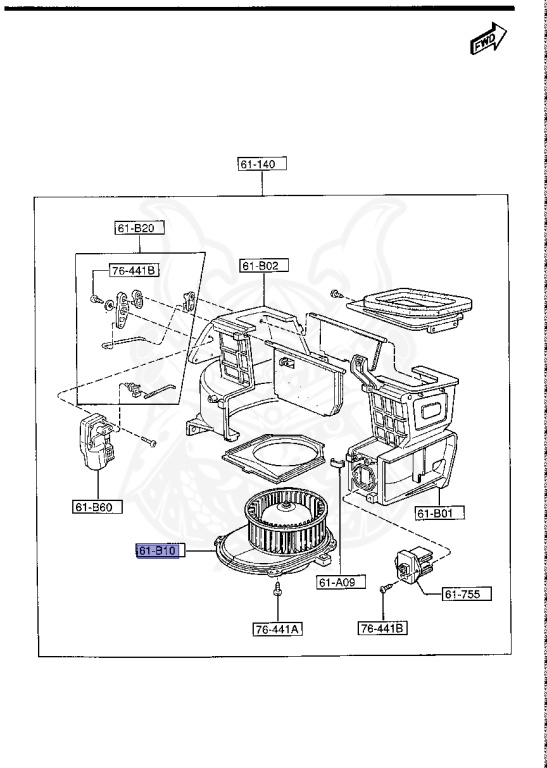 FWD

61-140

61-B20

76-441B

61-B02

61-B60

61-B01

61-B10

61-A09

61-755

76-441A

76-441B