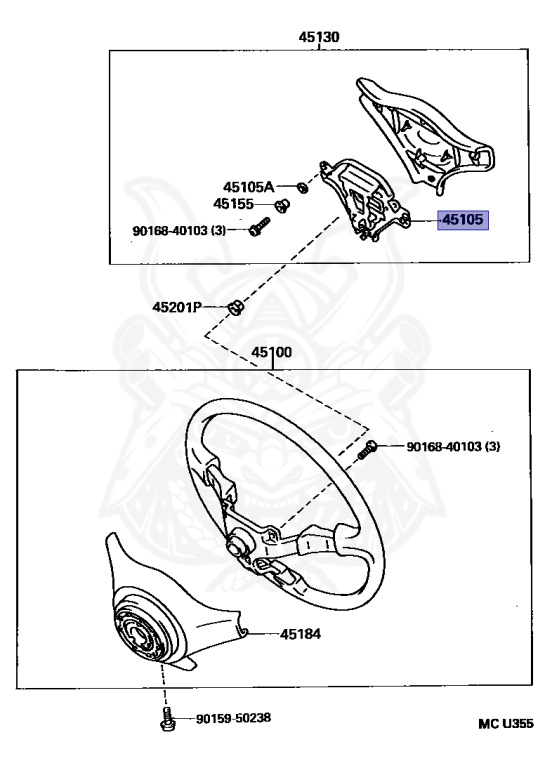 45130

45105A
45155
90168-40103 (3)
45105

45201P

45100

90168-40103 (3)

45184

90159-50238

MC U355