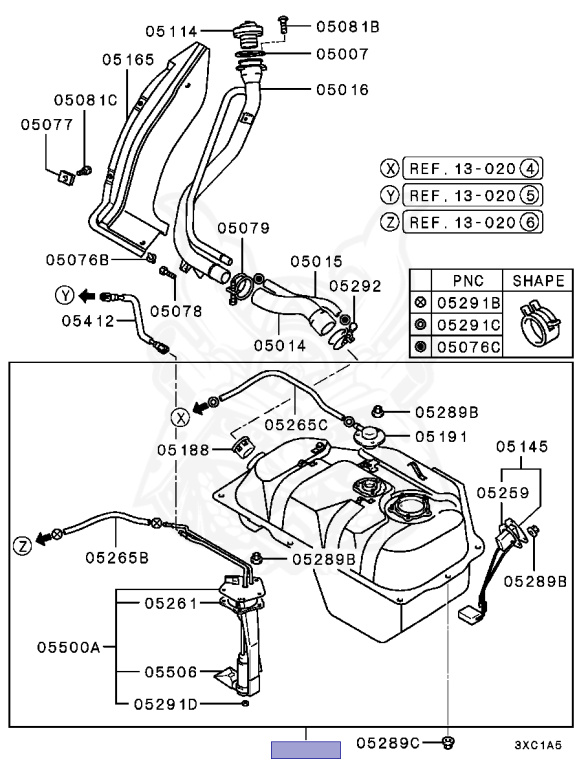 05114
05081B
05007
05165
05016
05081C
05077
X REF. 13-020 4
Y REF. 13-020 5
Z REF. 13-020 6
05079
05076B
05015
05292
Y
05078
05412
05014

| | PNC | SHAPE |
|---|---|---|
| ⊗ | 05291B | |
| ◎ | 05291C | |
| ◉ | 05076C | |

X
05265C
05289B
05191
05188
05145
05259
Z
05265B
05289B
05289B
05261
05500A
05506
05291D
05289C
3XC1A5