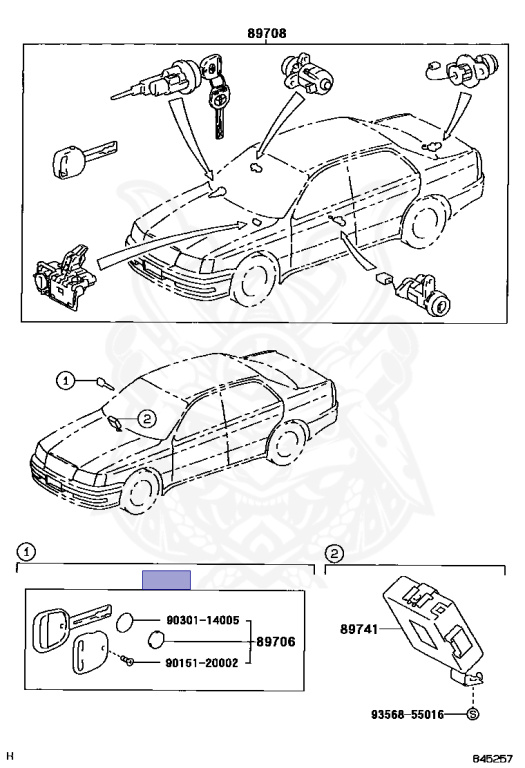 89708

1

2

1

2

90301-14005

89706

90151-20002

89741

93568-55016

S

H

845257