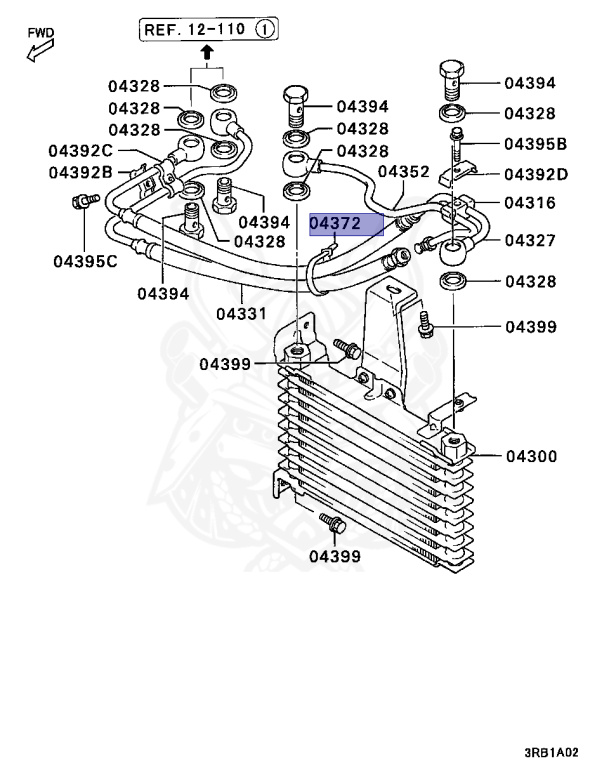 FWD

REF. 12-110 ①

04328
04328
04328
04392C
04392B
04395C
04394
04328
04394
04331
04394
04328
04328
04352
04372
04394
04328
04395B
04392D
04316
04327
04328
04399
04399
04300
04399

3RB1A02