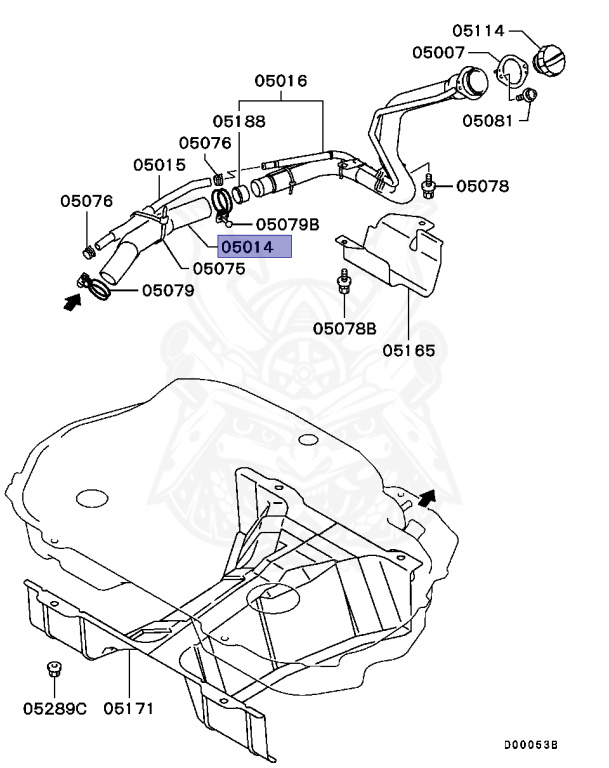 05114
05007
05016
05081
05188
05076
05015
05078
05076
05079B
05014
05075
05079
05078B
05165
05289C
05171
D00053B