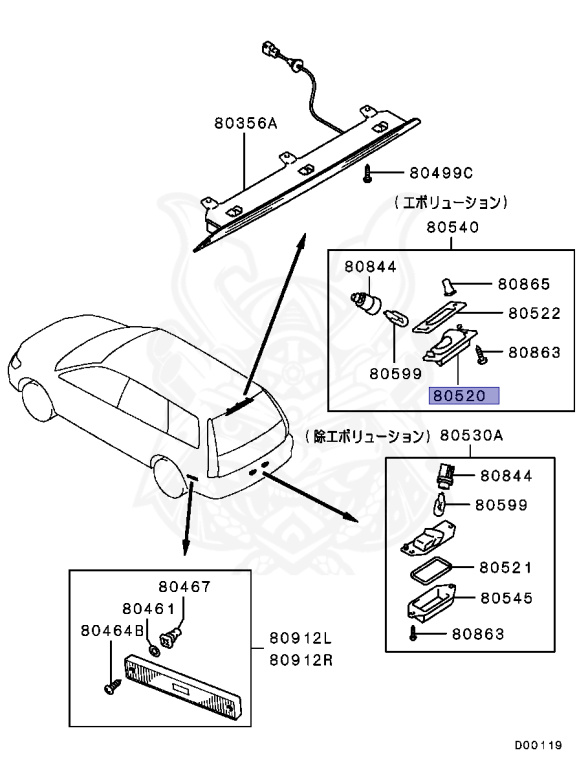 80356A

80499C

(エボリューション)

80540

80844

80865

80522

80863

80599

80520

(除エボリューション)

80530A

80844

80599

80521

80545

80863

80467

80461

80464B

80912L
80912R

D00119