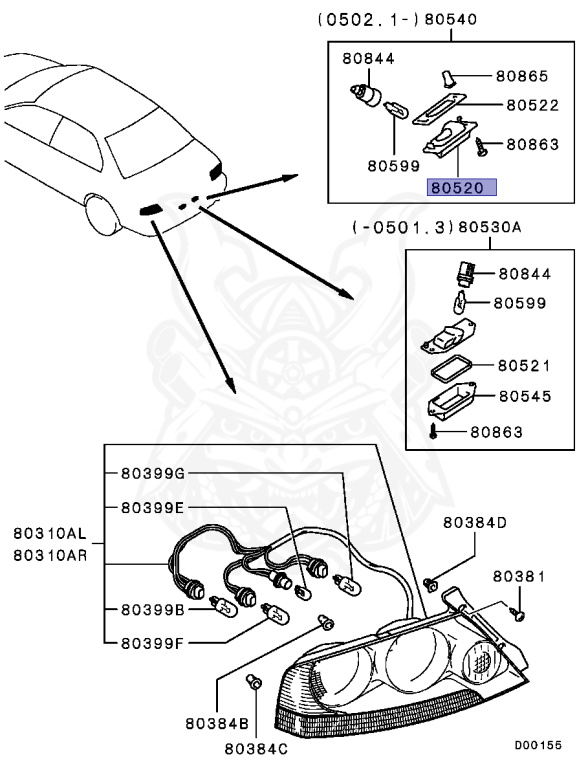 (0502.1-)80540

80844
80865
80522
80863
80599
80520

(-0501.3)80530A

80844
80599
80521
80545
80863

80399G
80399E
80310AL
80310AR
80399B
80399F
80384D
80381
80384B
80384C

D00155