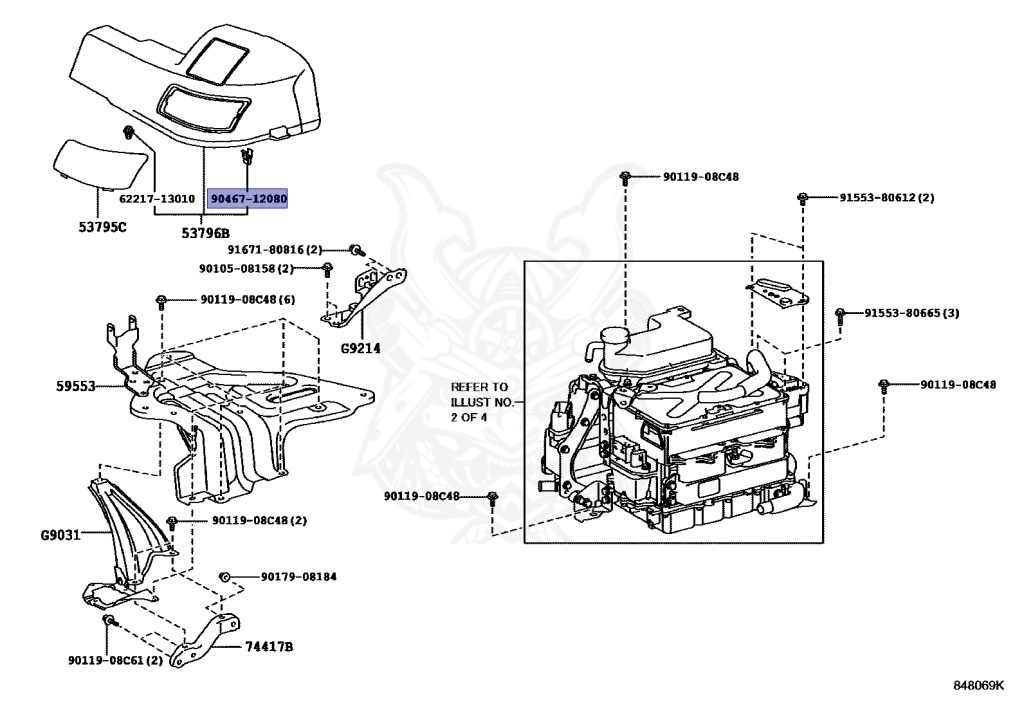 62217-13010
90467-12080
53795C
53796B
91671-80816 (2)
90105-08158 (2)
90119-08C48 (6)
G9214
59553
G9031
90119-08C48 (2)
90179-08184
90119-08C61 (2)
74417B
90119-08C48
91553-80612 (2)
91553-80665 (3)
90119-08C48
REFER TO ILLUST NO. 2 OF 4
90119-08C48
848069K