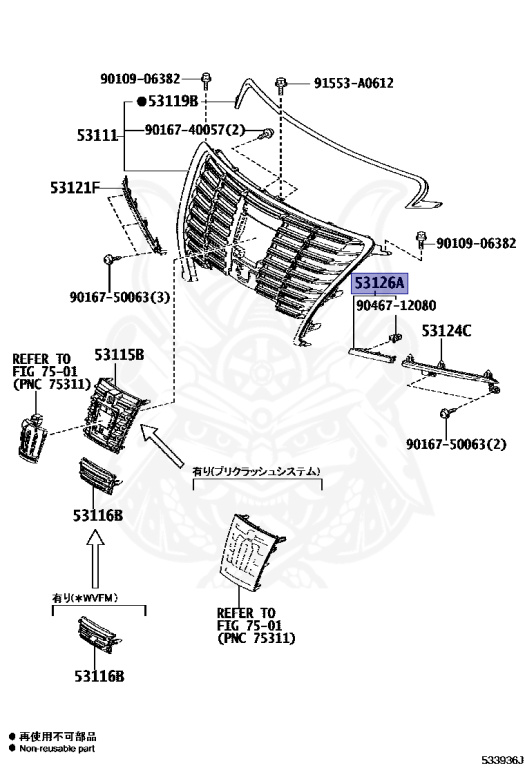 90109-06382
91553-A0612
●53119B
53111
90167-40057(2)
53121F
90109-06382
90167-50063(3)
53126A
90467-12080
53124C
REFER TO FIG 75-01 (PNC 75311)
53115B
90167-50063(2)
有り(プリクラッシュシステム)
53116B
有り(＊WVFM)
REFER TO FIG 75-01 (PNC 75311)
53116B
● 再使用不可部品
● Non-reusable part
533936J