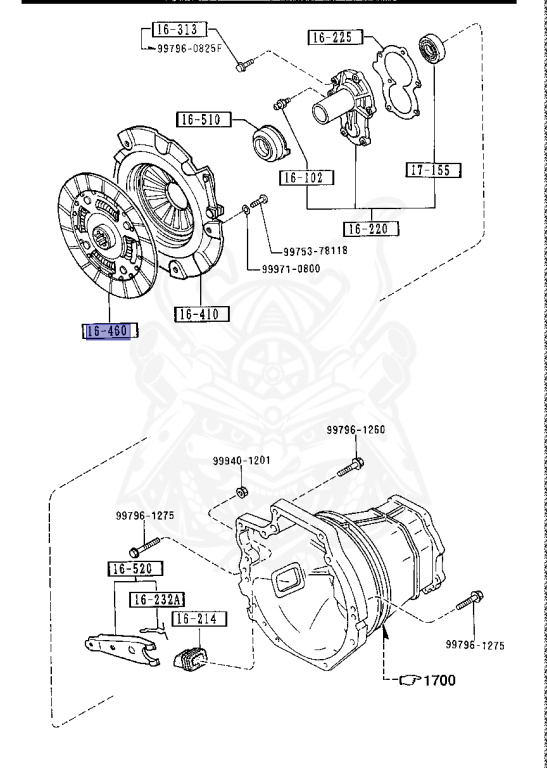 16-313
99796-0825F
16-225
16-510
16-102
17-155
16-220
99753-78118
99971-0800
16-410
16-460
99796-1260
99940-1201
99796-1275
16-520
16-232A
16-214
99796-1275
1700