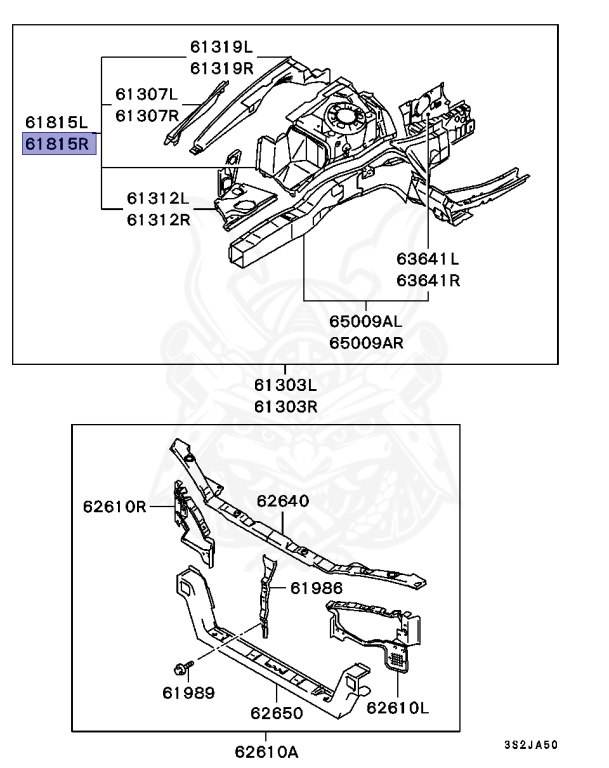 61319L
61319R
61307L
61307R
61815L
61815R
61312L
61312R
63641L
63641R
65009AL
65009AR
61303L
61303R
62610R
62640
61986
61989
62650
62610L
62610A
3S2JA50