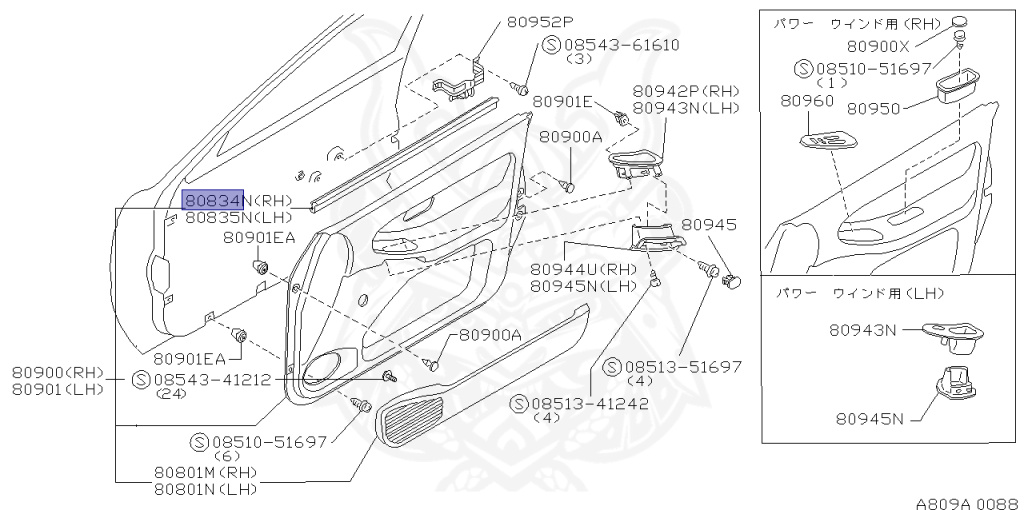 80952P
Ⓢ08543-61610
(3)
80901E
80942P(RH)
80943N(LH)
80900A
80834N(RH)
80835N(LH)
80901EA
80945
80944U(RH)
80945N(LH)
80901EA
80900A
80900(RH)
80901(LH)
Ⓢ08543-41212
(24)
Ⓢ08513-51697
(4)
Ⓢ08513-41242
(4)
Ⓢ08510-51697
(6)
80801M(RH)
80801N(LH)

パワー　ウインド用(RH)
80900X
Ⓢ08510-51697
(1)
80960
80950

パワー　ウインド用(LH)
80943N
80945N

A809A 0088