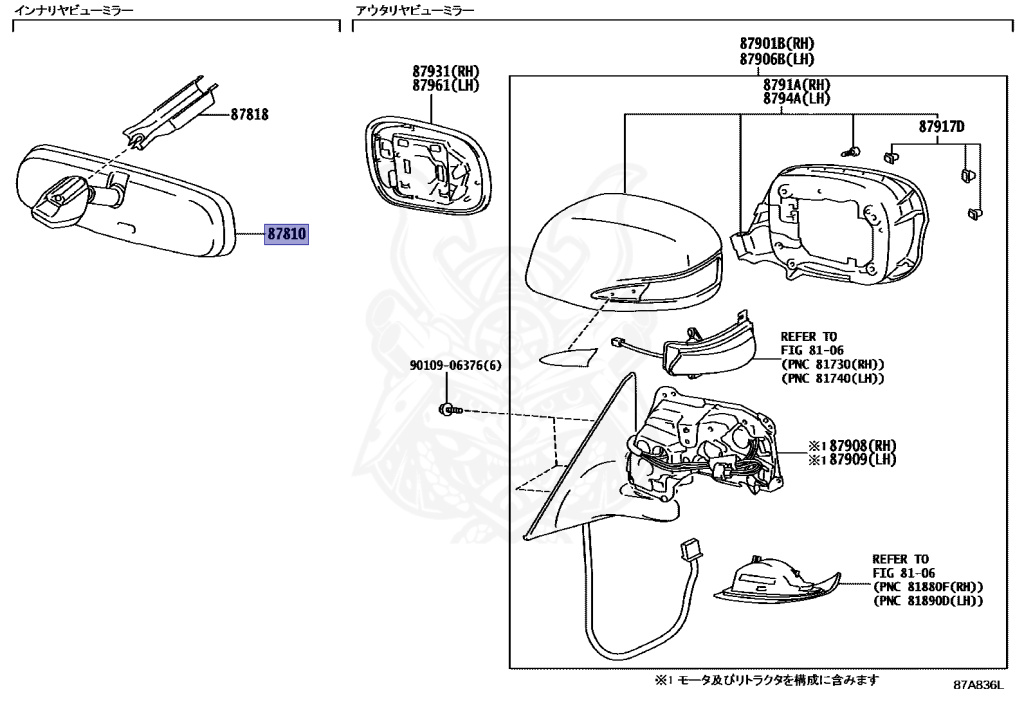 インナリヤビューミラー

87818

87810

アウタリヤビューミラー

87931(RH)
87961(LH)

87901B(RH)
87906B(LH)

8791A(RH)
8794A(LH)

87917D

REFER TO
FIG 81-06
(PNC 81730(RH))
(PNC 81740(LH))

90109-06376(6)

※1 87908(RH)
※1 87909(LH)

REFER TO
FIG 81-06
(PNC 81880F(RH))
(PNC 81890D(LH))

※1 モータ及びリトラクタを構成に含みます

87A836L