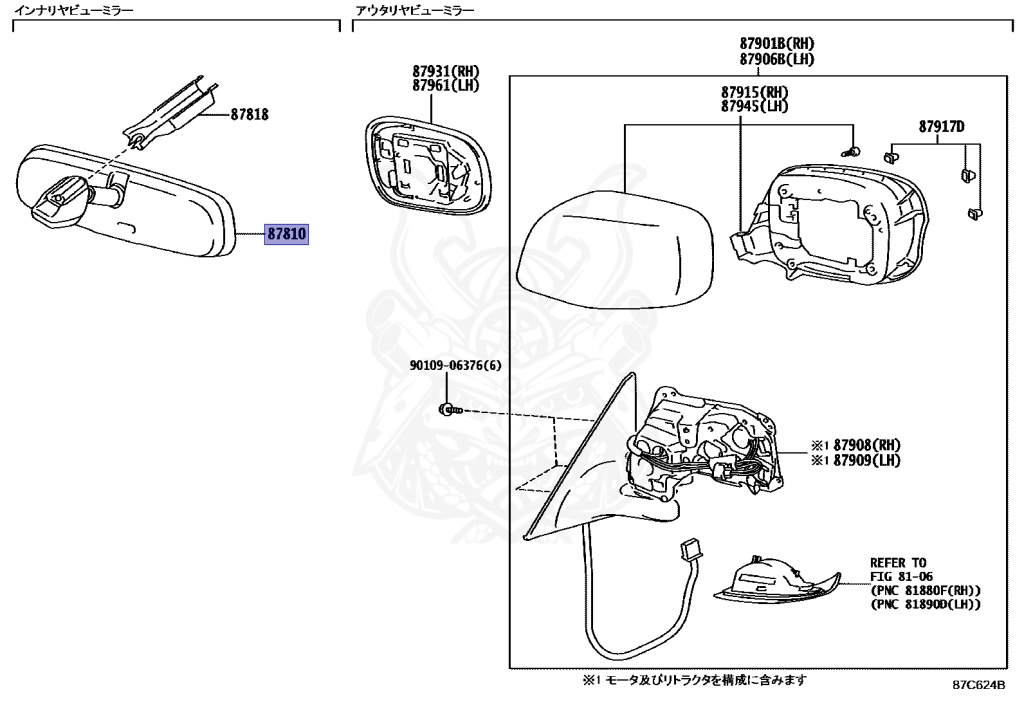 インナリヤビューミラー

87818

87810

アウタリヤビューミラー

87931(RH)
87961(LH)

87901B(RH)
87906B(LH)

87915(RH)
87945(LH)

87917D

90109-06376(6)

※1 87908(RH)
※1 87909(LH)

REFER TO
FIG 81-06
(PNC 81880F(RH))
(PNC 81890D(LH))

※1 モータ及びリトラクタを構成に含みます

87C624B