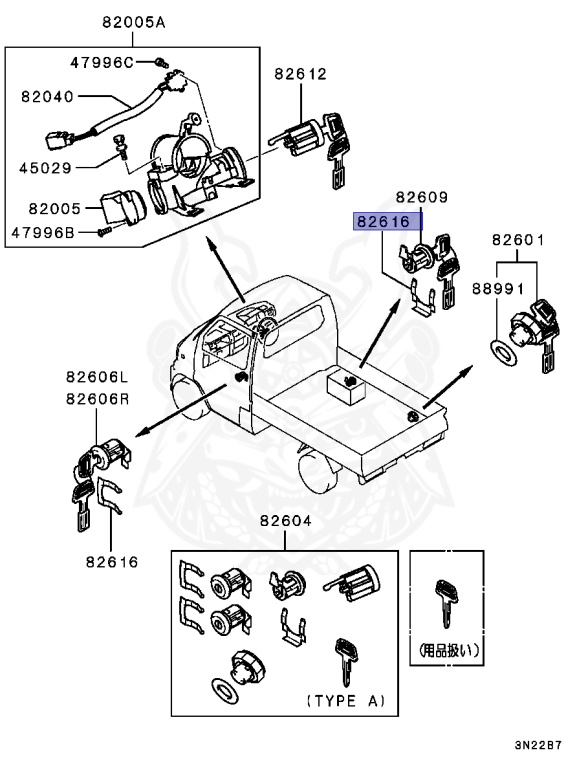 82005A
47996C
82040
45029
82005
47996B
82612
82609
82616
82601
88991
82606L
82606R
82616
82604
(TYPE A)
(用品扱い)
3N22B7