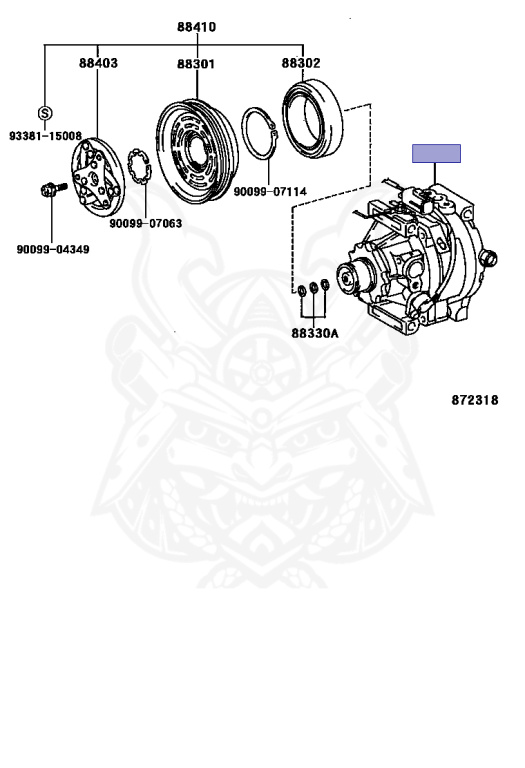 88410
88403
88301
88302
S
93381-15008
90099-07114
90099-07063
90099-04349
88330A
872318