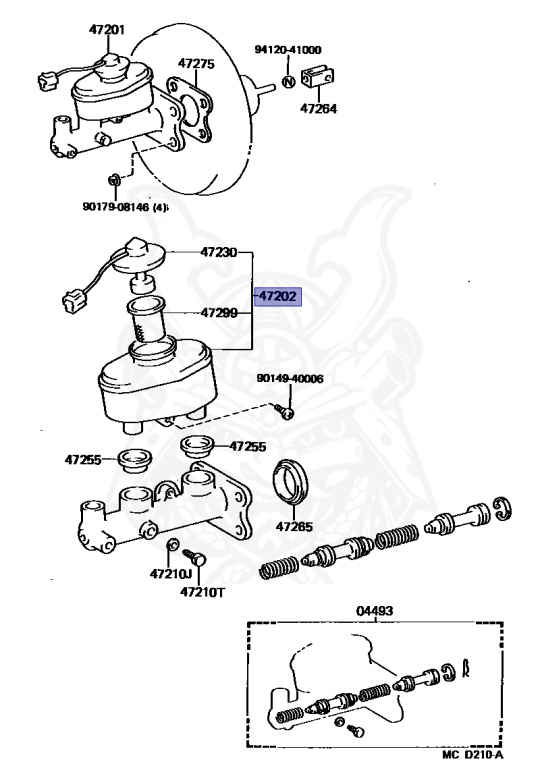 47201
47275
94120-41000
47264
90179-08146 (4)
47230
47202
47299
90149-40006
47255
47255
47265
47210J
47210T
04493
MC D210-A