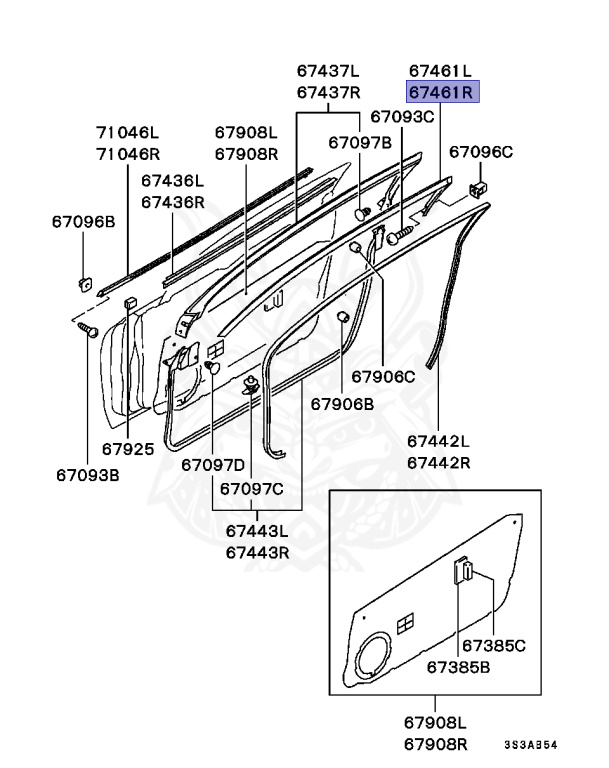 67437L
67437R

67461L
67461R

67093C

71046L
71046R

67908L
67908R

67097B

67096C

67436L
67436R

67096B

67906C

67906B

67925

67093B

67097D

67097C

67442L
67442R

67443L
67443R

67385C

67385B

67908L
67908R

3S3AB54