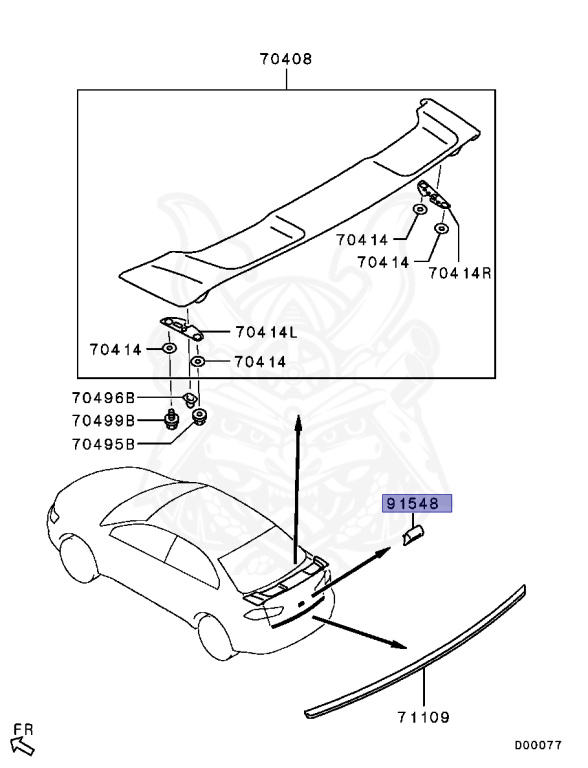 70408

70414
70414
70414R
70414L
70414
70414
70496B
70499B
70495B
91548
71109
FR
D00077