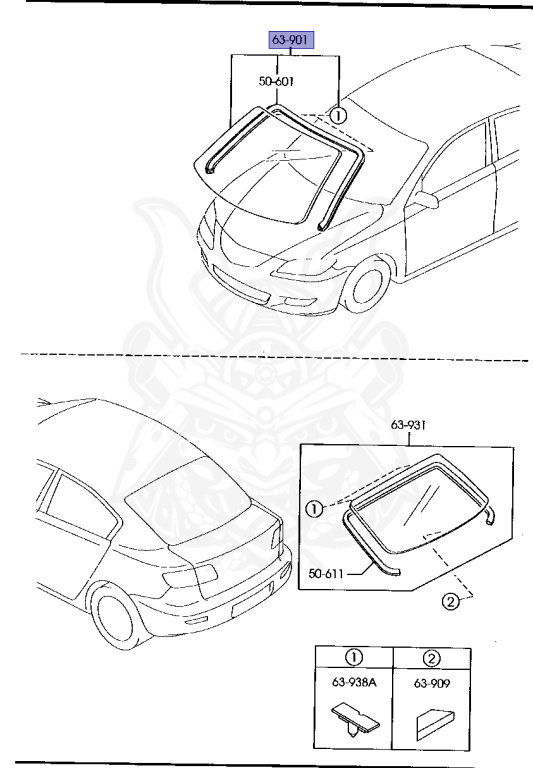 63-901

50-601

①

63-931

①

50-611

②

| ① | ② |
|---|---|
| 63-938A | 63-909 |