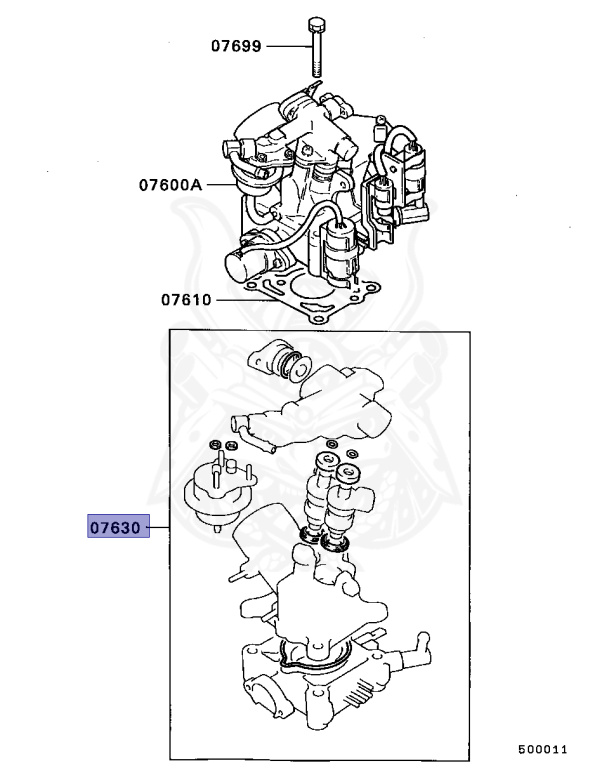 07699

07600A

07610

07630

500011