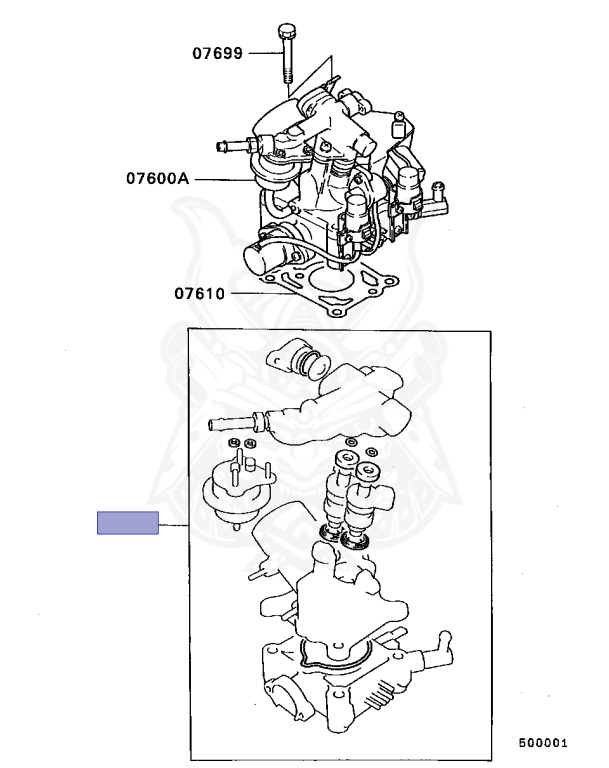 07699

07600A

07610

500001