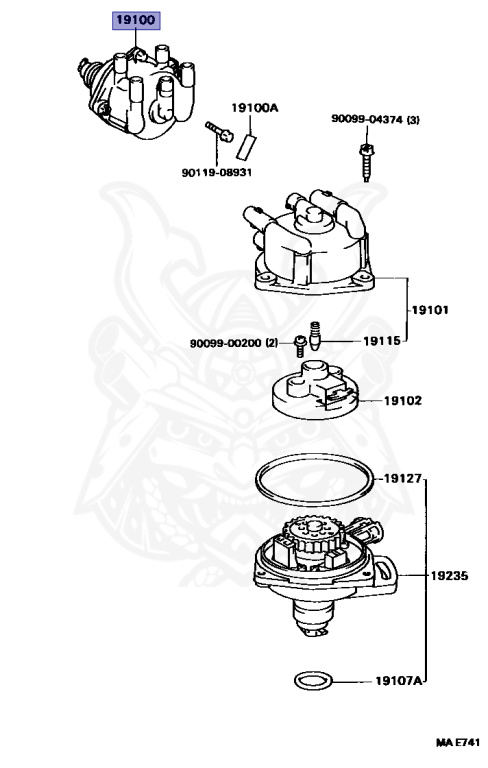 19100
19100A
90099-04374 (3)
90119-08931
19101
90099-00200 (2)
19115
19102
19127
19235
19107A
MA E741