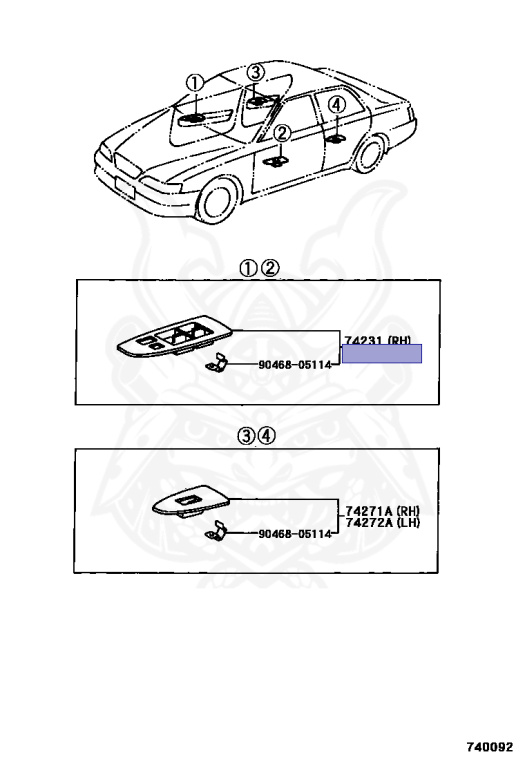 ①
③
②
④

①②

74231 (RH)
90468-05114

③④

74271A (RH)
74272A (LH)
90468-05114

740092