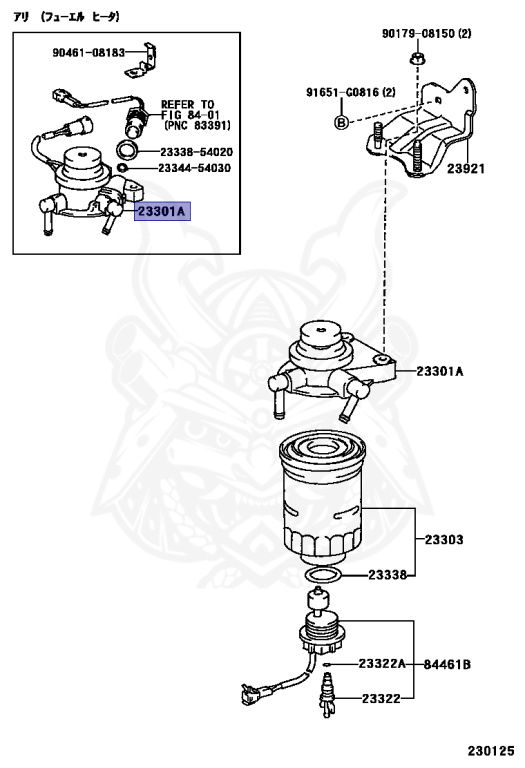 アリ (フューエル ヒータ)

90461-08183

REFER TO FIG 84-01 (PNC 83391)

23338-54020

23344-54030

23301A

90179-08150 (2)

91651-G0816 (2)

B

23921

23301A

23303

23338

23322A

84461B

23322

230125