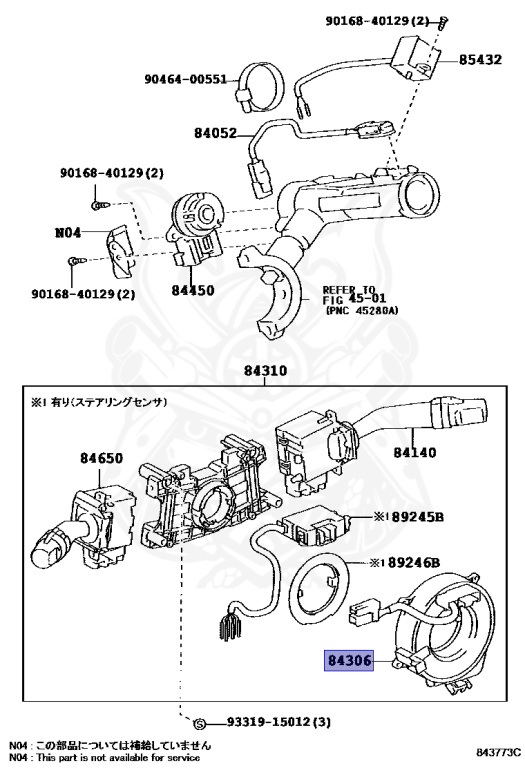 90168-40129(2)

85432

90464-00551

84052

90168-40129(2)

N04

90168-40129(2)

84450

REFER TO
FIG 45-01
(PNC 45280A)

84310

※1 有り(ステアリングセンサ)

84650

84140

※1 89245B

※1 89246B

84306

93319-15012(3)

N04 : この部品については補給していません
N04 : This part is not available for service

843773C