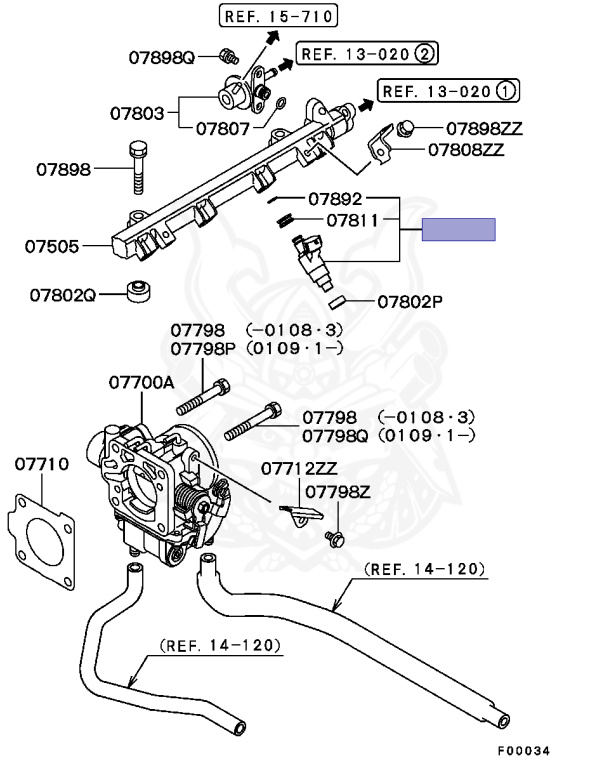 REF. 15-710
07898Q
REF. 13-020 ②
REF. 13-020 ①
07803
07807
07898ZZ
07808ZZ
07898
07892
07811
07505
07802Q
07802P
07798 (-0108·3)
07798P (0109·1-)
07700A
07798 (-0108·3)
07798Q (0109·1-)
07710
07712ZZ
07798Z
(REF. 14-120)
(REF. 14-120)
F00034