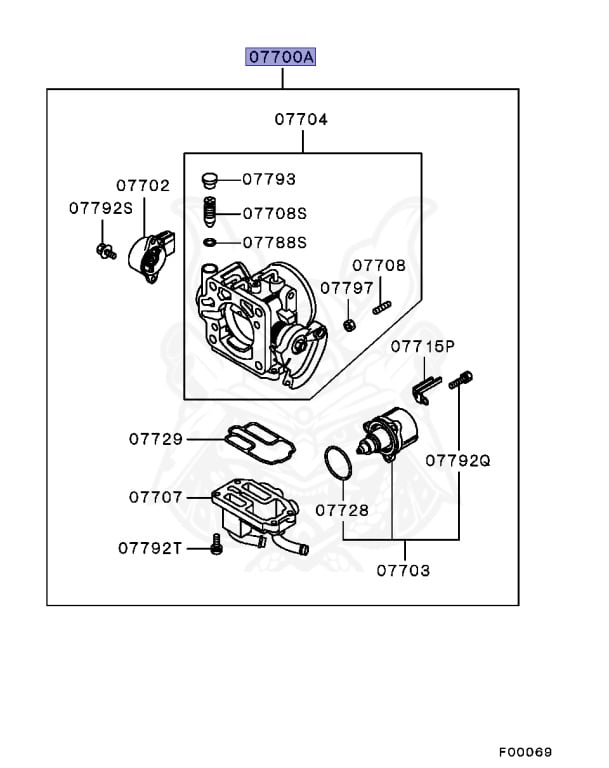 07700A

07704

07702

07792S

07793

07708S

07788S

07708

07797

07715P

07729

07792Q

07707

07728

07792T

07703

F00069