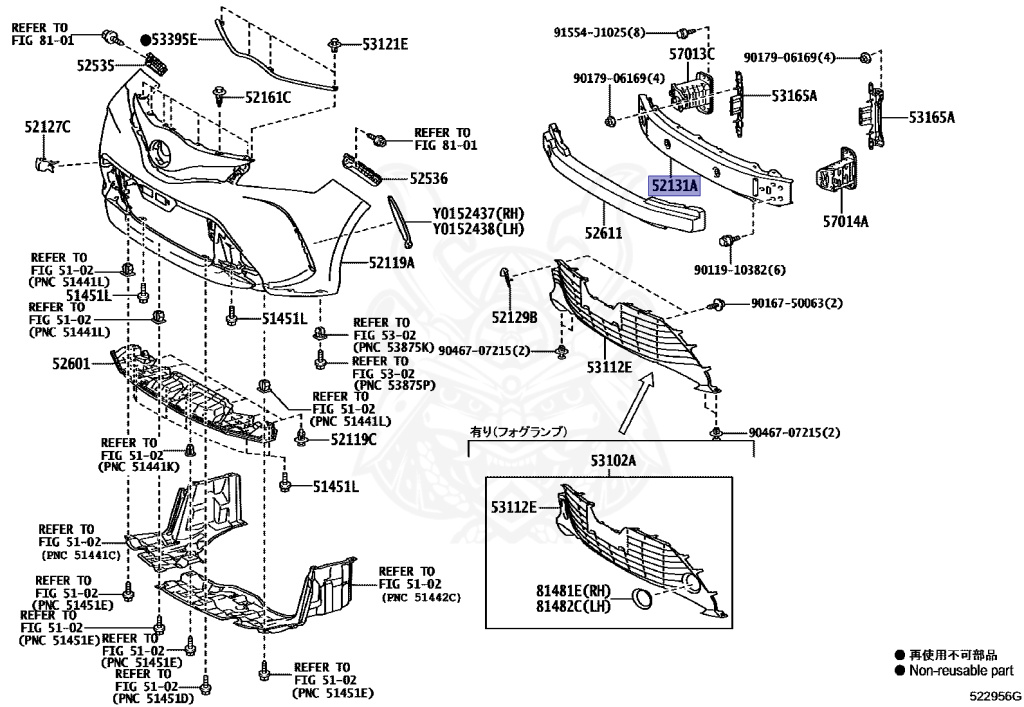 REFER TO FIG 81-01
●53395E
53121E
52535
52161C
52127C
REFER TO FIG 81-01
52536
Y0152437(RH)
Y0152438(LH)
52119A
REFER TO FIG 51-02 (PNC 51441L)
51451L
REFER TO FIG 51-02 (PNC 51441L)
51451L
REFER TO FIG 53-02 (PNC 53875K)
REFER TO FIG 53-02 (PNC 53875P)
52601
REFER TO FIG 51-02 (PNC 51441L)
52119C
REFER TO FIG 51-02 (PNC 51441K)
51451L
REFER TO FIG 51-02 (PNC 51441C)
REFER TO FIG 51-02 (PNC 51442C)
REFER TO FIG 51-02 (PNC 51451E)
REFER TO FIG 51-02 (PNC 51451E)
REFER TO FIG 51-02 (PNC 51451E)
REFER TO FIG 51-02 (PNC 51451D)
REFER TO FIG 51-02 (PNC 51451E)
91554-J1025(8)
57013C
90179-06169(4)
90179-06169(4)
53165A
53165A
52131A
52611
57014A
90119-10382(6)
52129B
90167-50063(2)
90467-07215(2)
53112E
90467-07215(2)
有り(フォグランプ)
53102A
53112E
81481E(RH)
81482C(LH)
● 再使用不可部品
● Non-reusable part
522956G