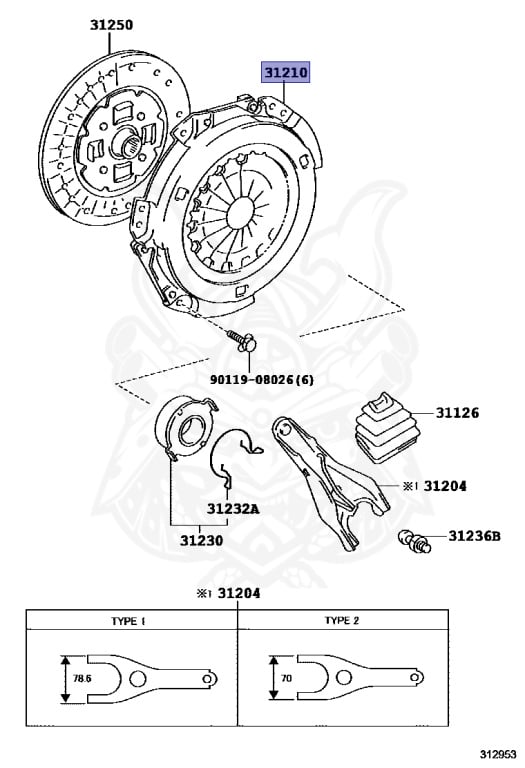 31250

31210

90119-08026(6)

31126

※1 31204

31232A

31230

31236B

※1 31204

| TYPE 1 | TYPE 2 |
|---|---|
| 78.6 | 70 |

312953