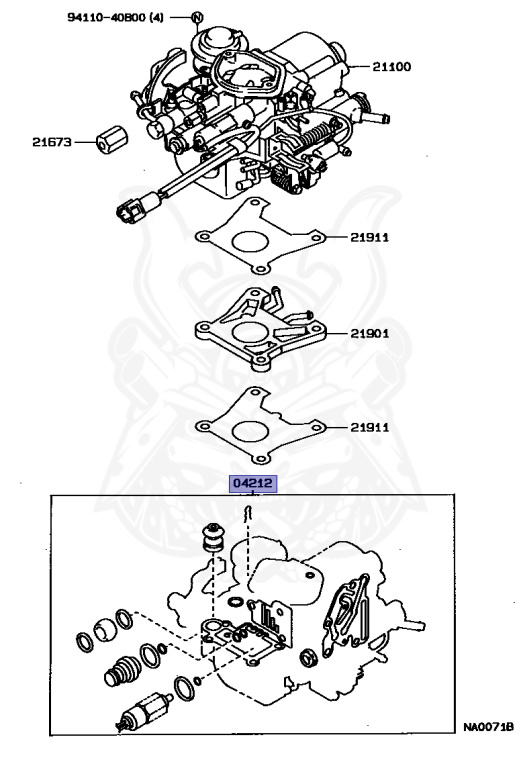 94110-40800 (4)
N
21100
21673
21911
21901
21911
04212
NA0071B