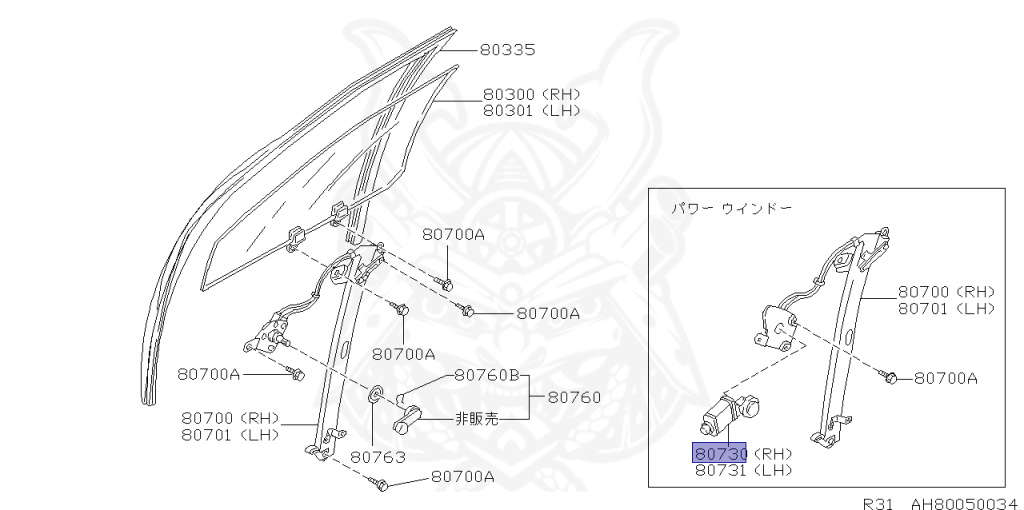 80335
80300 (RH)
80301 (LH)
80700A
80700A
80700A
80700A
80760B
80760
非販売
80700 (RH)
80701 (LH)
80763
80700A

パワー ウインドー
80700 (RH)
80701 (LH)
80700A
80730 (RH)
80731 (LH)

R31 AH80050034