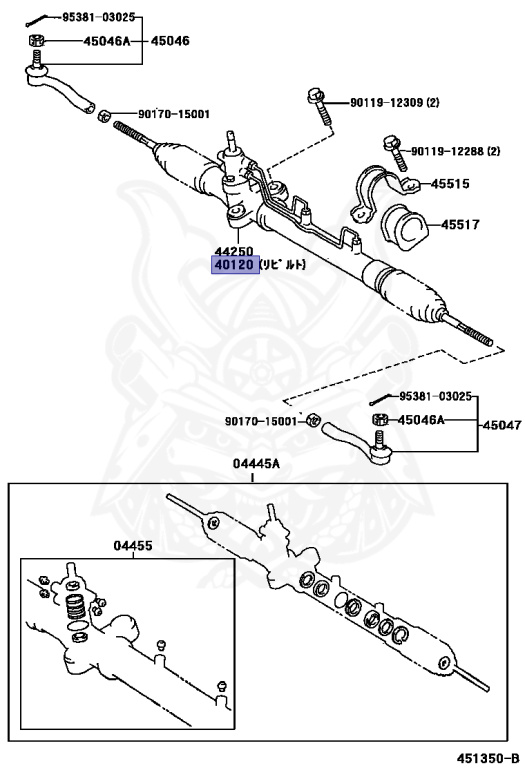 95381-03025
45046A
45046
90170-15001
90119-12309 (2)
90119-12288 (2)
45515
45517
44250
40120 (リビルト)
95381-03025
90170-15001
45046A
45047
04445A
04455
451350-B