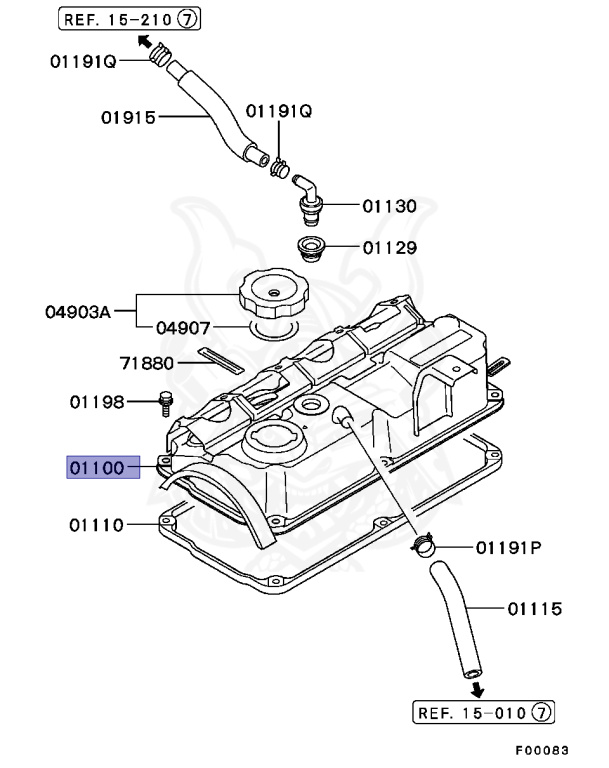 REF. 15-210 ⑦

01191Q

01915

01191Q

01130

01129

04903A

04907

71880

01198

01100

01110

01191P

01115

REF. 15-010 ⑦

F00083