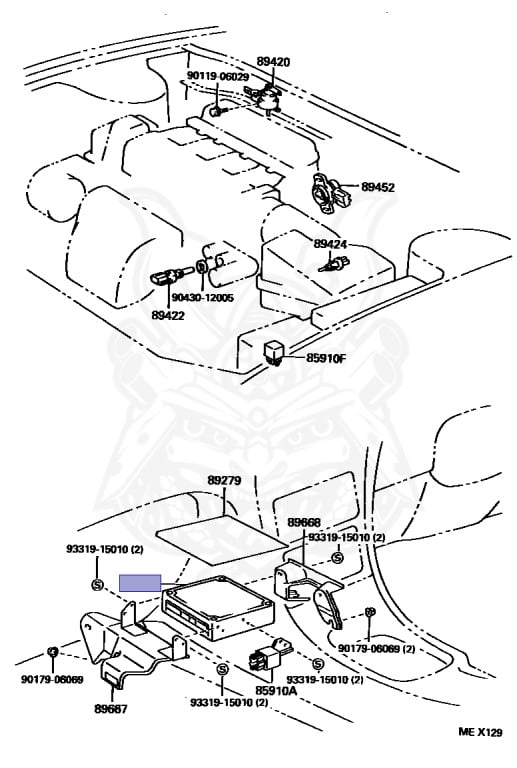 89420
90119-06029
89452
89424
90430-12005
89422
85910F
89279
89668
93319-15010 (2)
93319-15010 (2)
90179-06069 (2)
90179-06069
93319-15010 (2)
85910A
93319-15010 (2)
89667
ME X129