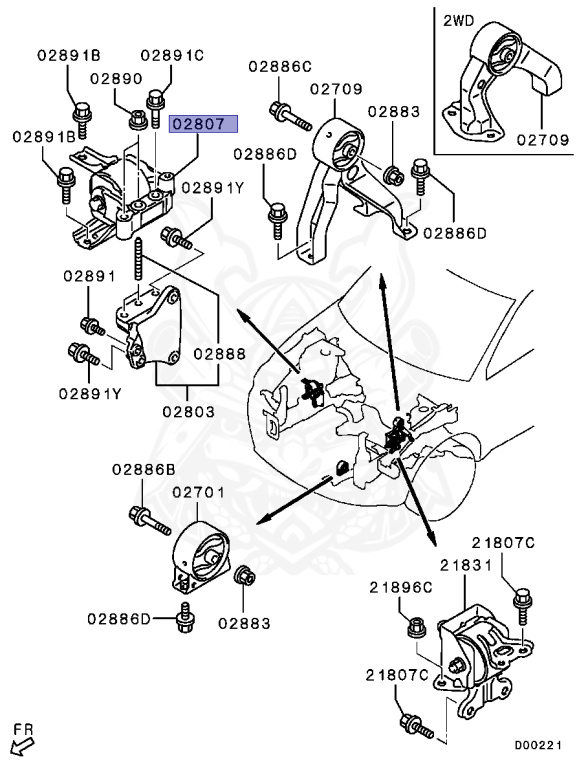 2WD
02709
02891B
02891C
02890
02807
02891B
02891Y
02886C
02709
02883
02886D
02886D
02891
02888
02891Y
02803
02886B
02701
02886D
02883
21807C
21831
21896C
21807C
FR
D00221