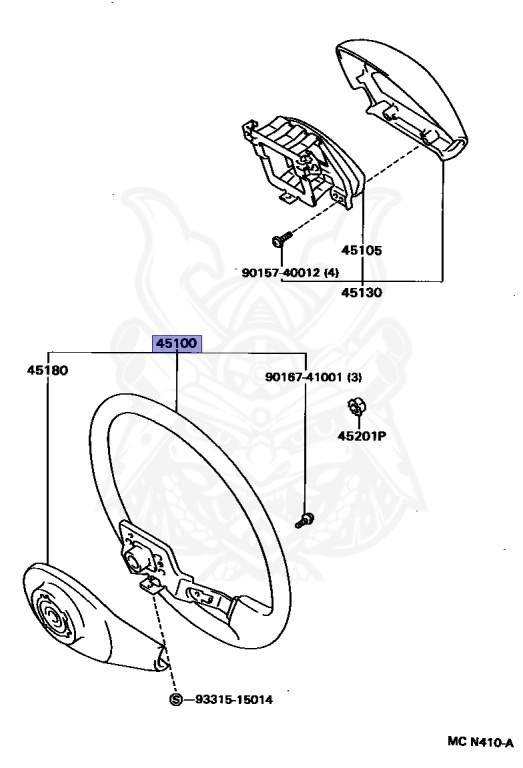 45105

90157-40012 (4)

45130

45100

45180

90167-41001 (3)

45201P

S—93315-15014

MC N410-A