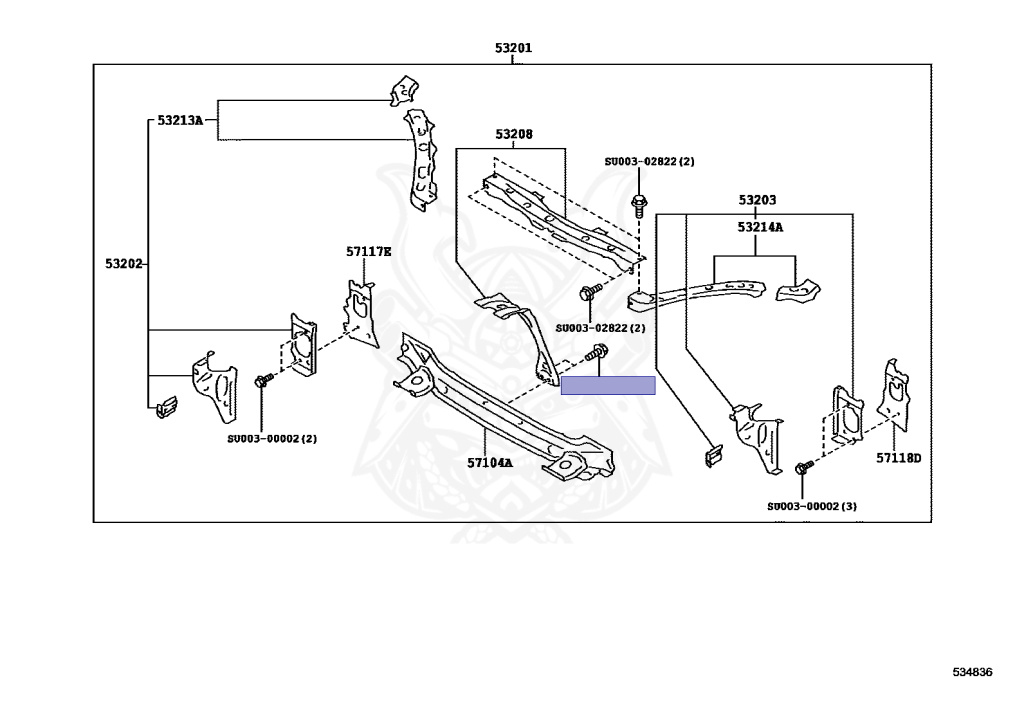 53201

53213A

53208

SU003-02822(2)

53203

53214A

53202

57117E

SU003-02822(2)

SU003-00002(2)

57104A

57118D

SU003-00002(3)

534836