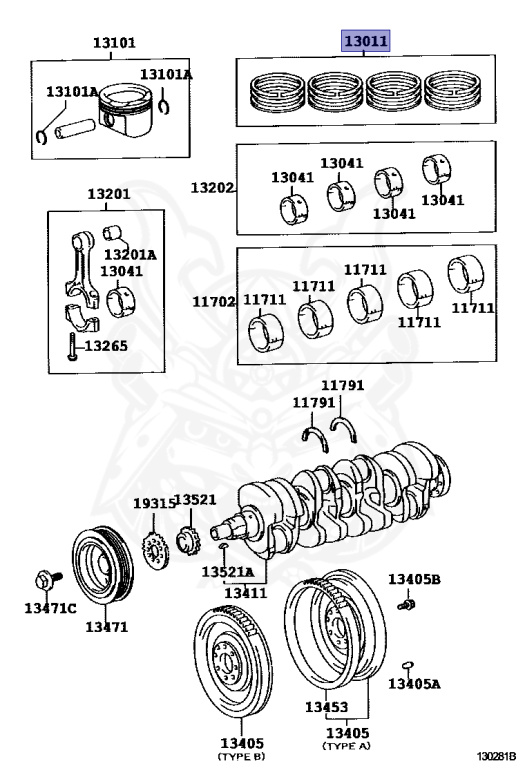 13101
13101A
13101A
13011
13202
13041
13041
13041
13041
13201
13201A
13041
13265
11702
11711
11711
11711
11711
11711
11791
11791
19315
13521
13521A
13411
13471C
13471
13405B
13405A
13453
13405
(TYPE B)
13405
(TYPE A)
130281B