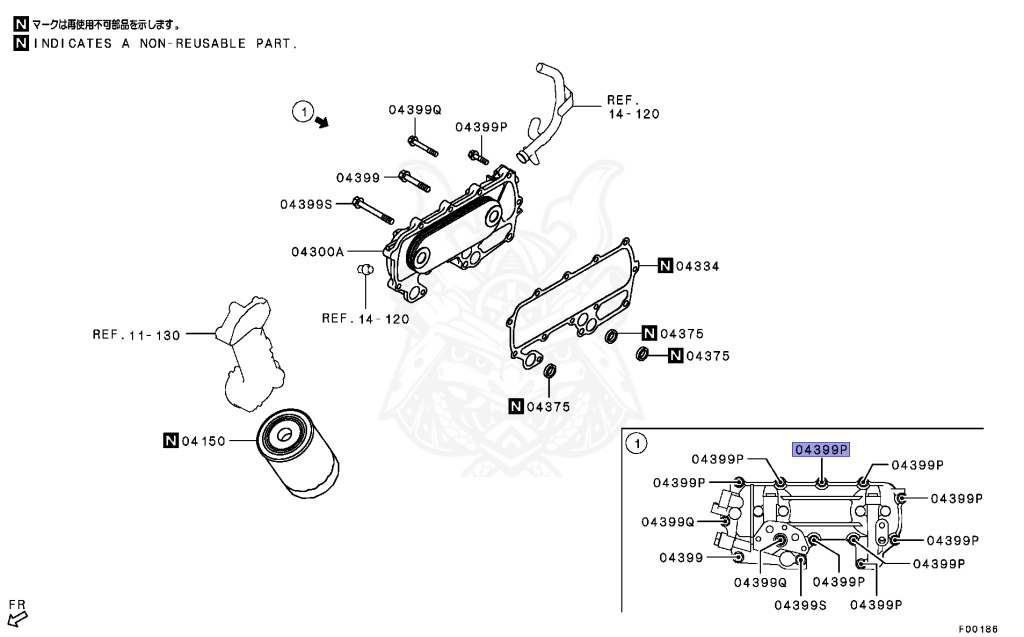 N マークは再使用不可部品を示します。
N INDICATES A NON-REUSABLE PART.

1

04399Q
04399P
REF. 14-120
04399
04399S
04300A
N 04334
REF. 14-120
REF. 11-130
N 04375
N 04375
N 04375
N 04150

1
04399P
04399P
04399P
04399P
04399P
04399Q
04399P
04399
04399P
04399Q
04399P
04399S
04399P

FR
F00186